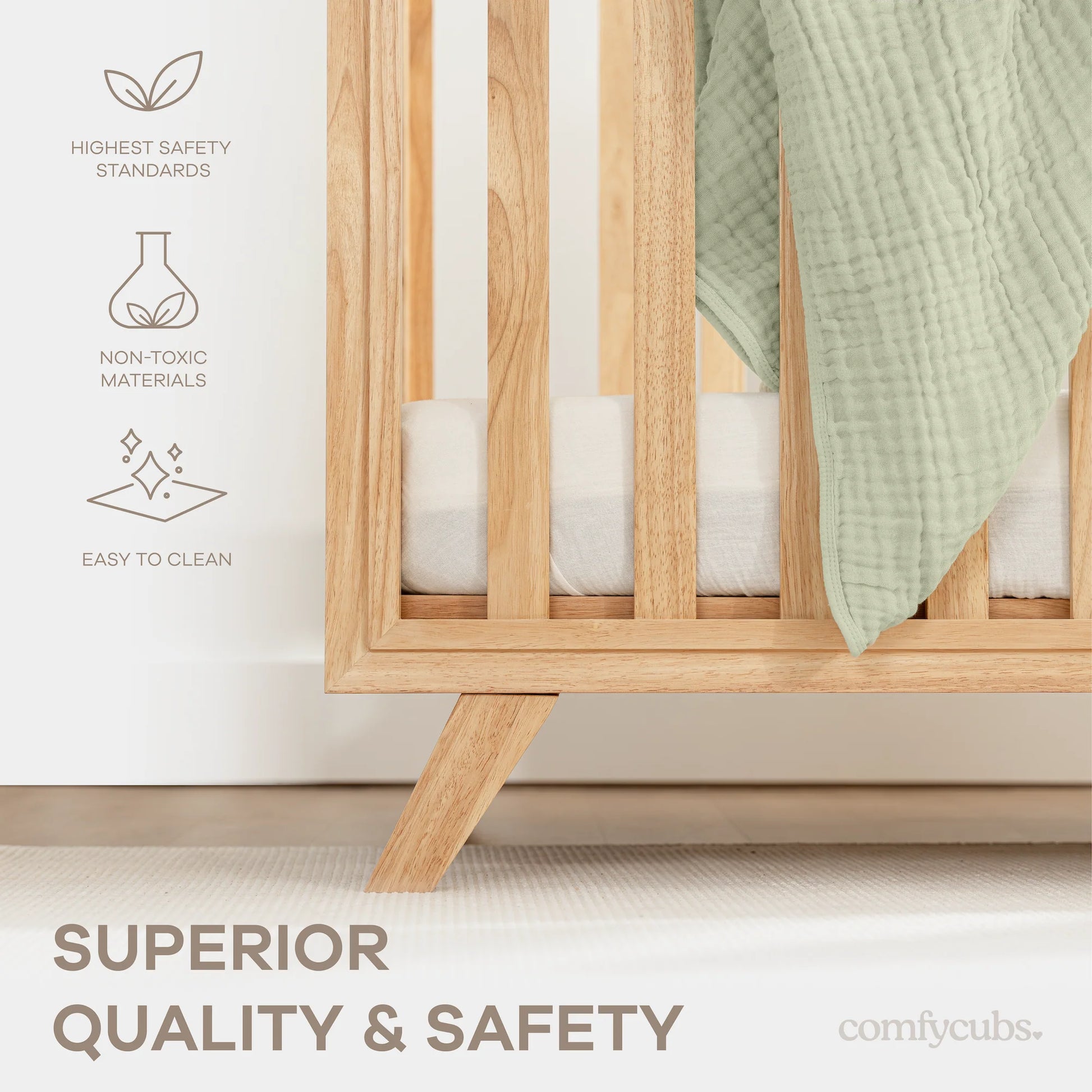 HIGHEST SAFETY STANDARDS

NON-TOXIC MATERIALS

EASY TO CLEAN

SUPERIOR QUALITY & SAFETY

comfycubs