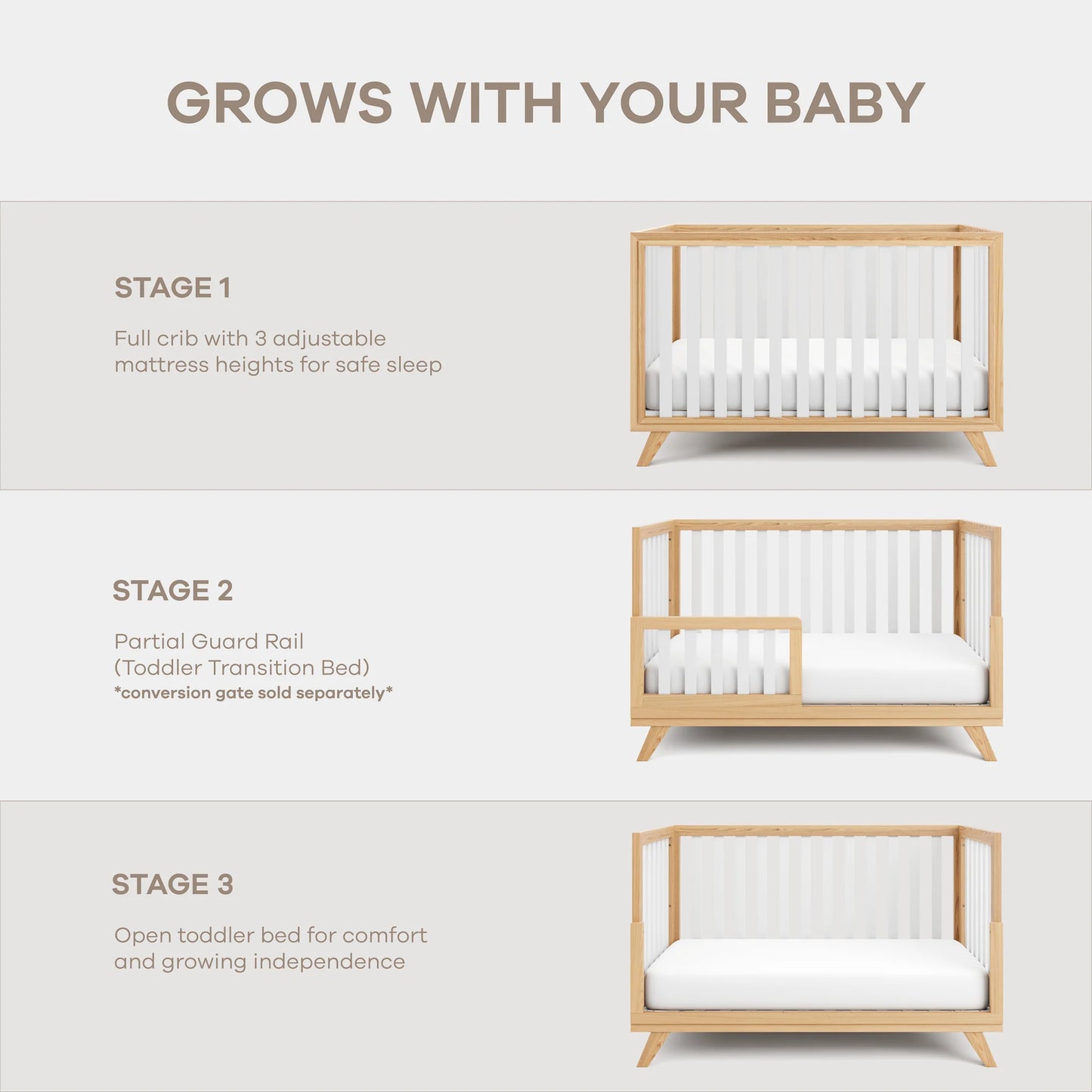 GROWS WITH YOUR BABY

STAGE 1

Full crib with 3 adjustable mattress heights for safe sleep

STAGE 2

Partial Guard Rail (Toddler Transition Bed)
*conversion gate sold separately*

STAGE 3

Open toddler bed for comfort and growing independence