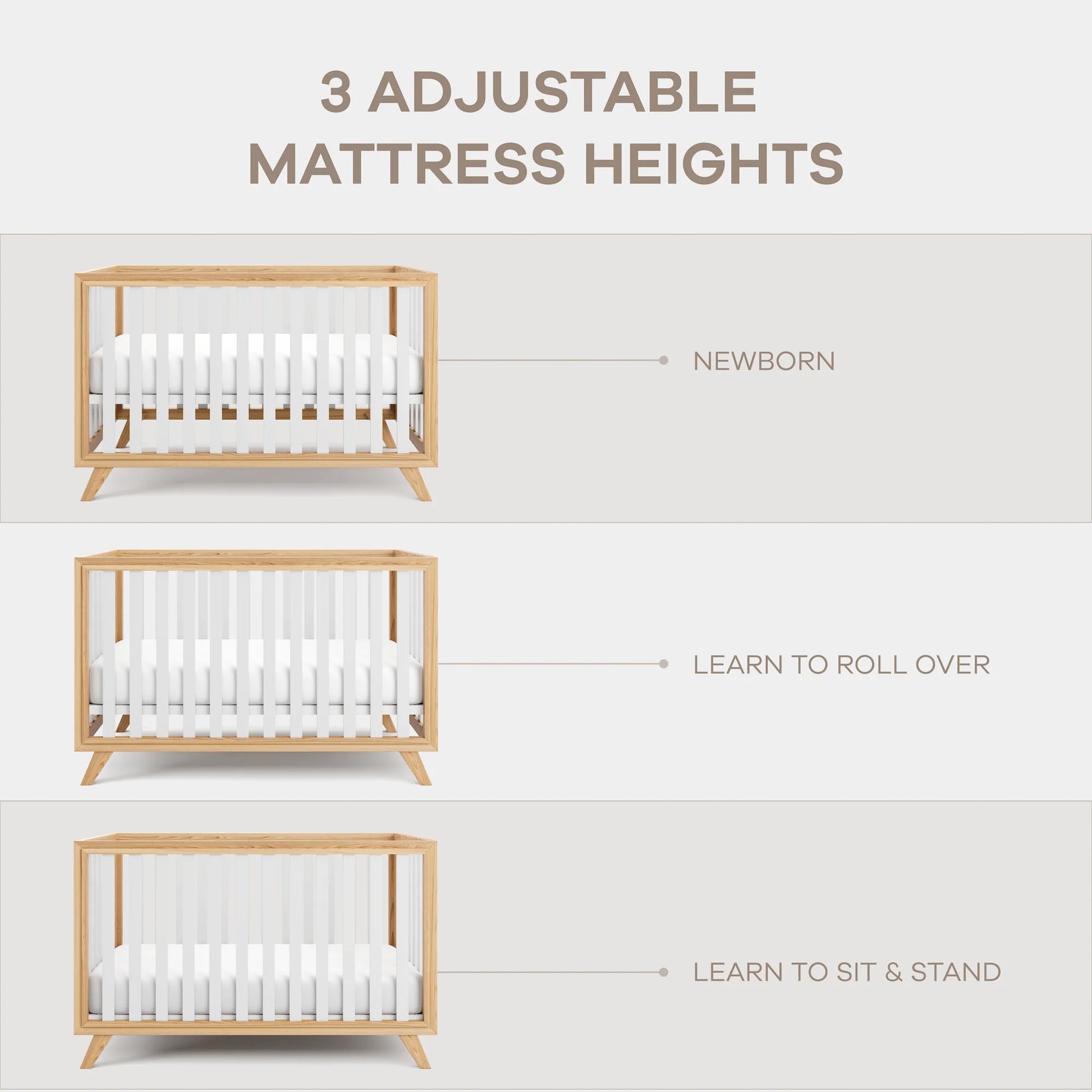 3 ADJUSTABLE MATTRESS HEIGHTS

NEWBORN

LEARN TO ROLL OVER

LEARN TO SIT & STAND